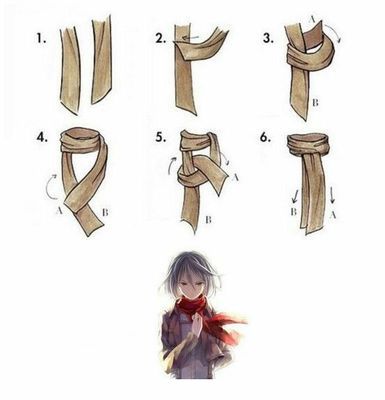 1.

2.

3.
A
B

4.
A
B

5.
A
B

6.
B
A