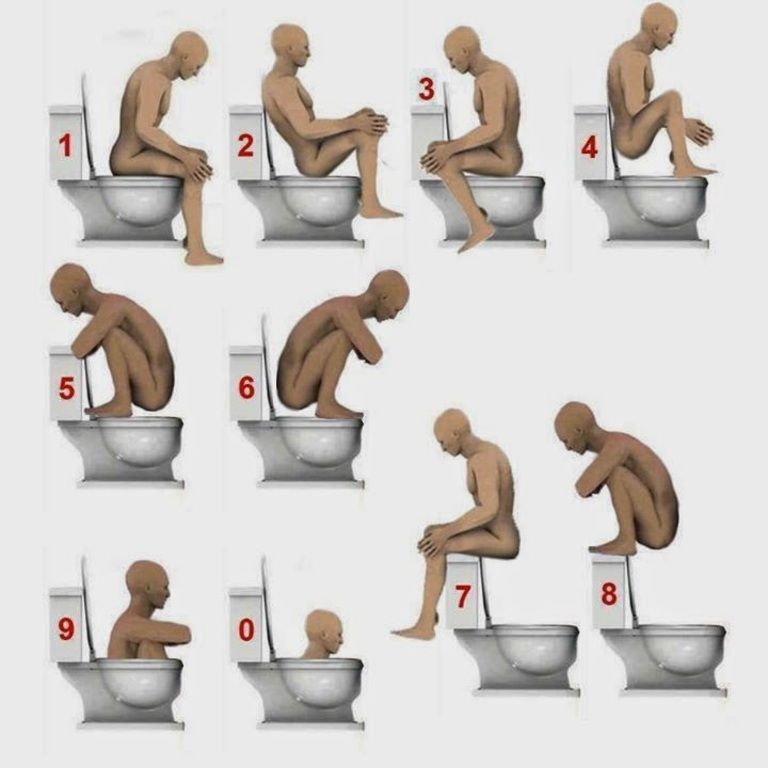 1
2
3
4
5
6
7
8
9
0