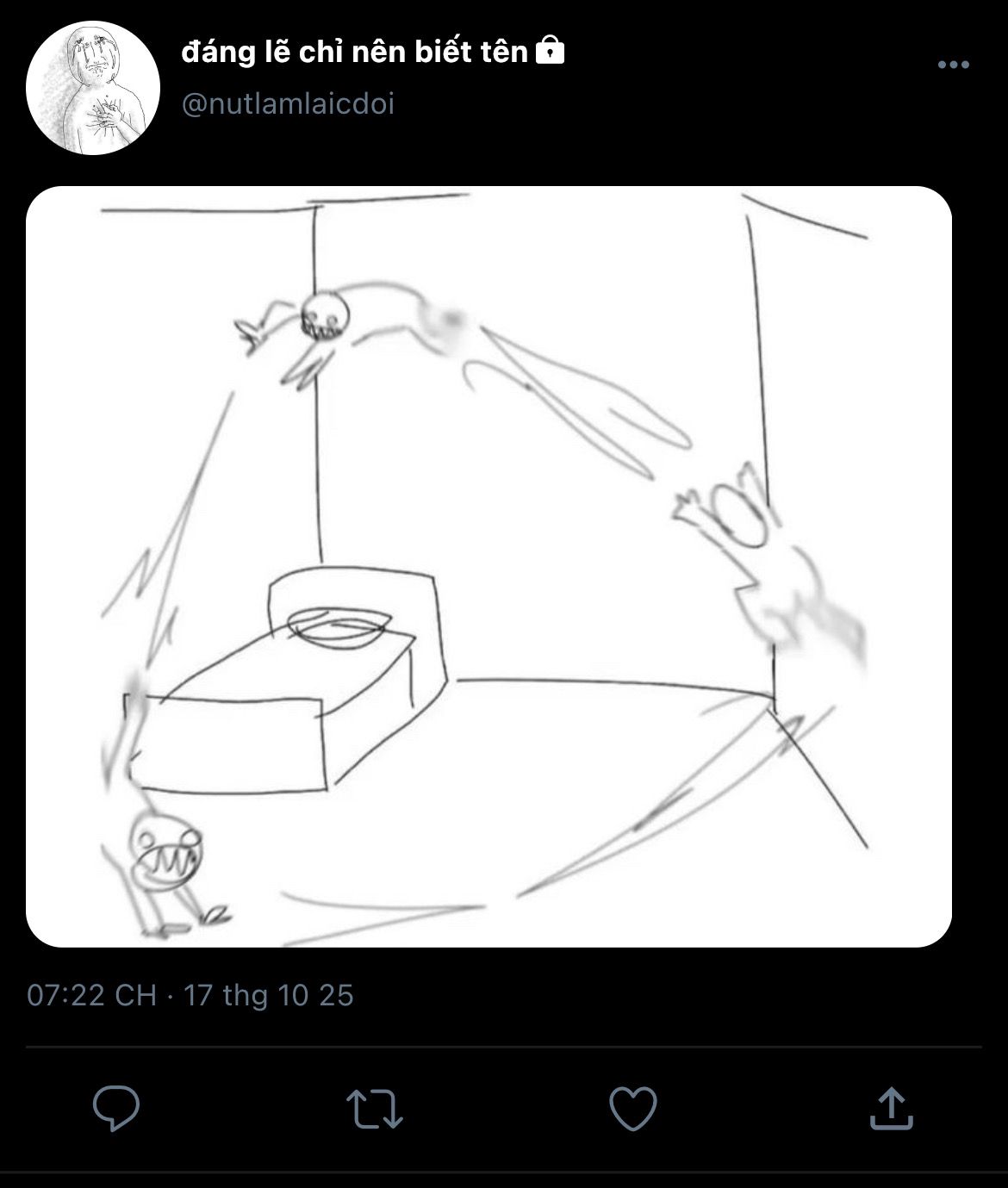 đáng lẽ chỉ nên biết tên

@nutlamlaicdoi

07:22 CH · 17 thg 10 25