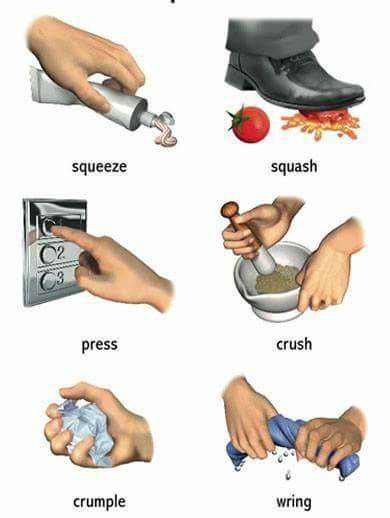 squeeze

squash

2

3

press

crush

crumple

wring