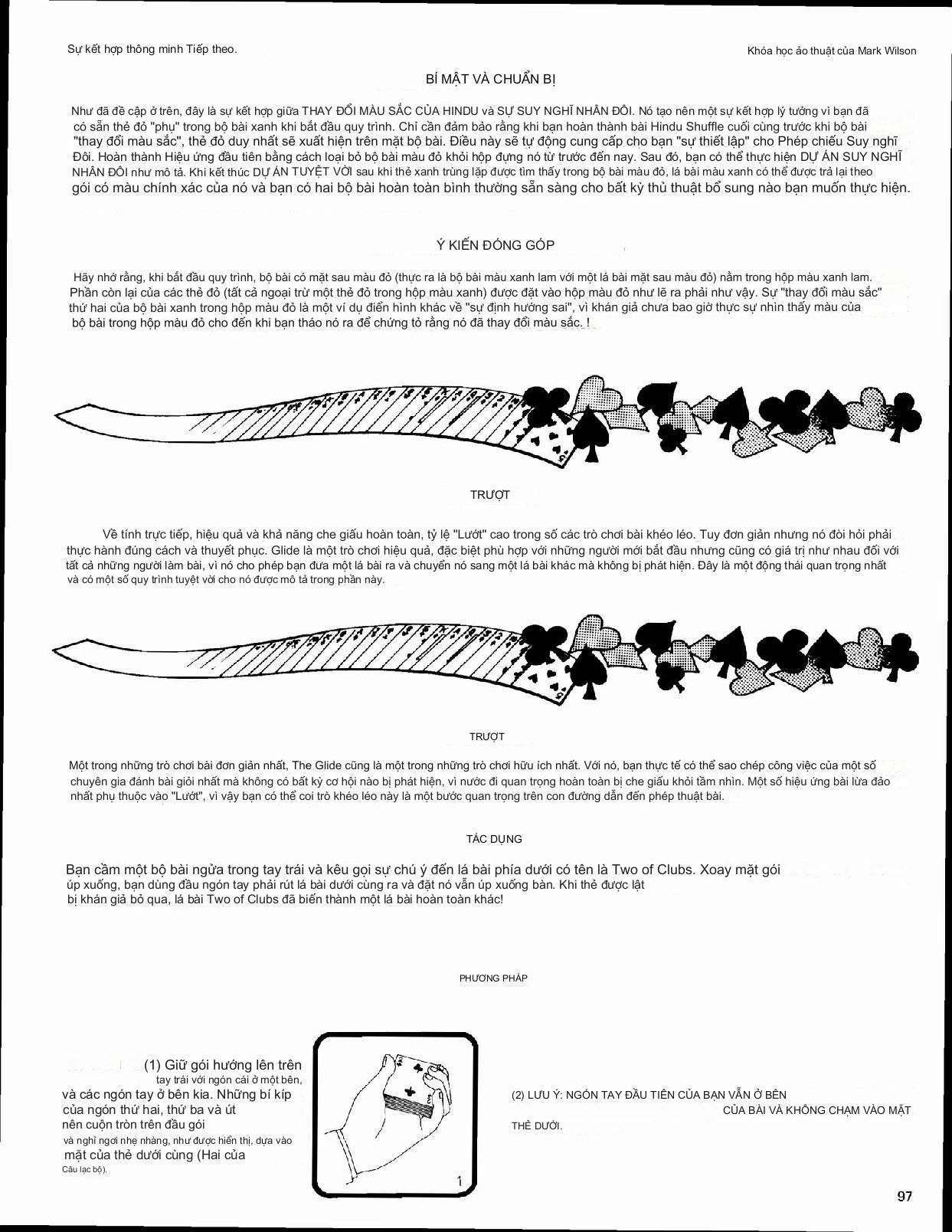 Sự kết hợp thông minh Tiếp theo.

Khóa học ảo thuật của Mark Wilson

BÍ MẬT VÀ CHUẨN BỊ

Như đã đề cập ở trên, đây là sự kết hợp giữa THAY ĐỔI MÀU SẮC CỦA HINDU và SỰ SUY NGHĨ NHÂN ĐÔI. Nó tạo nên một sự kết hợp lý tưởng vì bạn đã có sẵn thẻ đỏ "phụ" trong bộ bài xanh khi bắt đầu quy trình. Chỉ cần đảm bảo rằng khi bạn hoàn thành bài Hindu Shuffle cuối cùng trước khi bộ bài "thay đổi màu sắc", thẻ đỏ duy nhất sẽ xuất hiện trên mặt bộ bài. Điều này sẽ tự động cung cấp cho bạn "sự thiết lập" cho Phép chiếu Suy nghĩ Đôi. Hoàn thành Hiệu ứng đầu tiên bằng cách loại bỏ bộ bài màu đỏ khỏi hộp đựng nó từ trước đến nay. Sau đó, bạn có thể thực hiện DỰ ÁN SUY NGHĨ NHÂN ĐÔI như mô tả. Khi kết thúc DỰ ÁN TUYỆT VỜI sau khi thẻ xanh trùng lặp được tìm thấy trong bộ bài màu đỏ, lá bài màu xanh có thể được trả lại theo gói có màu chính xác của nó và bạn có hai bộ bài hoàn toàn bình thường sẵn sàng cho bất kỳ thủ thuật bổ sung nào bạn muốn thực hiện.

Ý KIẾN ĐÓNG GÓP

Hãy nhớ rằng, khi bắt đầu quy trình, bộ bài có mặt sau màu đỏ (thực ra là bộ bài màu xanh lam với một lá bài mặt sau màu đỏ) nằm trong hộp màu xanh lam. Phần còn lại của các thẻ đỏ (tất cả ngoại trừ một thẻ đỏ trong hộp màu xanh) được đặt vào hộp màu đỏ như lẽ ra phải như vậy. Sự "thay đổi màu sắc" thứ hai của bộ bài xanh trong hộp màu đỏ là một ví dụ điển hình khác về "sự định hướng sai", vì khán giả chưa bao giờ thực sự nhìn thấy màu của bộ bài trong hộp màu đỏ cho đến khi bạn tháo nó ra để chứng tỏ rằng nó đã thay đổi màu sắc. !

TRƯỢT

Về tính trực tiếp, hiệu quả và khả năng che giấu hoàn toàn, tỷ lệ "Lướt" cao trong số các trò chơi bài khéo léo. Tuy đơn giản nhưng nó đòi hỏi phải thực hành đúng cách và thuyết phục. Glide là một trò chơi hiệu quả, đặc biệt phù hợp với những người mới bắt đầu nhưng cũng có giá trị như nhau đối với tất cả những người làm bài, vì nó cho phép bạn đưa một lá bài ra và chuyển nó sang một lá bài khác mà không bị phát hiện. Đây là một động thái quan trọng nhất và có một số quy trình tuyệt vời cho nó được mô tả trong phần này.

TRƯỢT

Một trong những trò chơi bài đơn giản nhất, The Glide cũng là một trong những trò chơi hữu ích nhất. Với nó, bạn thực tế có thể sao chép công việc của một số chuyên gia đánh bài giỏi nhất mà không có bất kỳ cơ hội nào bị phát hiện, vì nước đi quan trọng hoàn toàn bị che giấu khỏi tầm nhìn. Một số hiệu ứng bài lừa đảo nhất phụ thuộc vào "Lướt", vì vậy bạn có thể coi trò khéo léo này là một bước quan trọng trên con đường dẫn đến phép thuật bài.

TÁC DỤNG

Bạn cầm một bộ bài ngửa trong tay trái và kêu gọi sự chú ý đến lá bài phía dưới có tên là Two of Clubs. Xoay mặt gói úp xuống, bạn dùng đầu ngón tay phải rút lá bài dưới cùng ra và đặt nó vẫn úp xuống bàn. Khi thẻ được lật bị khán giả bỏ qua, lá bài Two of Clubs đã biến thành một lá bài hoàn toàn khác!

PHƯƠNG PHÁP

(1) Giữ gói hướng lên trên tay trái với ngón cái ở một bên, và các ngón tay ở bên kia. Những bí kíp của ngón thứ hai, thứ ba và út nên cuộn tròn trên đầu gói và nghỉ ngơi nhẹ nhàng, như được hiển thị, dựa vào mặt của thẻ dưới cùng (Hai của Câu lạc bộ).

1

(2) LƯU Ý: NGÓN TAY ĐẦU TIÊN CỦA BẠN VẪN Ở BÊN CỦA BÀI VÀ KHÔNG CHẠM VÀO MẶT THẺ DƯỚI.

97