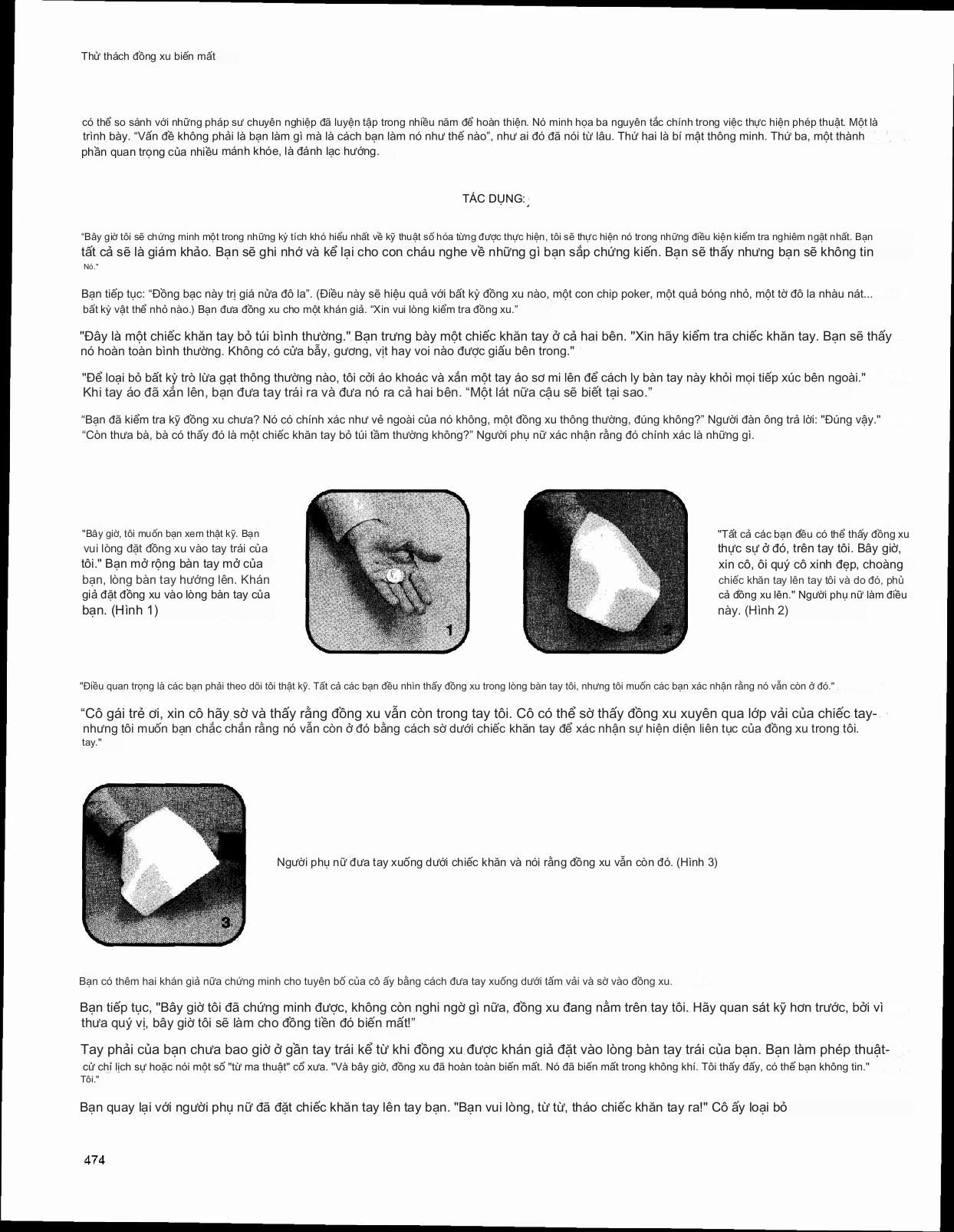 Thử thách đồng xu biến mất

có thể so sánh với những pháp sư chuyên nghiệp đã luyện tập trong nhiều năm để hoàn thiện. Nó minh họa ba nguyên tắc chính trong việc thực hiện phép thuật. Một là trình bày. "Vấn đề không phải là bạn làm gì mà là cách bạn làm nó như thế nào", như ai đó đã nói từ lâu. Thứ hai là bí mật thông minh. Thứ ba, một thành phần quan trọng của nhiều mánh khóe, là đánh lạc hướng.

TÁC DỤNG:

"Bây giờ tôi sẽ chứng minh một trong những kỳ tích khó hiểu nhất về kỹ thuật số hóa từng được thực hiện, tôi sẽ thực hiện nó trong những điều kiện kiểm tra nghiêm ngặt nhất. Bạn tất cả sẽ là giám khảo. Bạn sẽ ghi nhớ và kể lại cho con cháu nghe về những gì bạn sắp chứng kiến. Bạn sẽ thấy nhưng bạn sẽ không tin Nó."

Bạn tiếp tục: "Đồng bạc này trị giá nửa đô la". (Điều này sẽ hiệu quả với bất kỳ đồng xu nào, một con chip poker, một quả bóng nhỏ, một tờ đô la nhàu nát... bất kỳ vật thể nhỏ nào.) Bạn đưa đồng xu cho một khán giả. "Xin vui lòng kiểm tra đồng xu."

"Đây là một chiếc khăn tay bỏ túi bình thường." Bạn trưng bày một chiếc khăn tay ở cả hai bên. "Xin hãy kiểm tra chiếc khăn tay. Bạn sẽ thấy nó hoàn toàn bình thường. Không có cửa bẫy, gương, vịt hay voi nào được giấu bên trong."

"Để loại bỏ bất kỳ trò lừa gạt thông thường nào, tôi cởi áo khoác và xắn một tay áo sơ mi lên để cách ly bàn tay này khỏi mọi tiếp xúc bên ngoài." Khi tay áo đã xắn lên, bạn đưa tay trái ra và đưa nó ra cả hai bên. "Một lát nữa cậu sẽ biết tại sao."

"Bạn đã kiểm tra kỹ đồng xu chưa? Nó có chính xác như vẻ ngoài của nó không, một đồng xu thông thường, đúng không?" Người đàn ông trả lời: "Đúng vậy." "Còn thưa bà, bà có thấy đó là một chiếc khăn tay bỏ túi tầm thường không?" Người phụ nữ xác nhận rằng đó chính xác là những gì.

"Bây giờ, tôi muốn bạn xem thật kỹ. Bạn vui lòng đặt đồng xu vào tay trái của tôi." Bạn mở rộng bàn tay mở của bạn, lòng bàn tay hướng lên. Khán giả đặt đồng xu vào lòng bàn tay của bạn. (Hình 1)

1

2

"Tất cả các bạn đều có thể thấy đồng xu thực sự ở đó, trên tay tôi. Bây giờ, xin cô, ôi quý cô xinh đẹp, choàng chiếc khăn tay lên tay tôi và do đó, phủ cả đồng xu lên." Người phụ nữ làm điều này. (Hình 2)

"Điều quan trọng là các bạn phải theo dõi tôi thật kỹ. Tất cả các bạn đều nhìn thấy đồng xu trong lòng bàn tay tôi, nhưng tôi muốn các bạn xác nhận rằng nó vẫn còn ở đó."

"Cô gái trẻ ơi, xin cô hãy sờ và thấy rằng đồng xu vẫn còn trong tay tôi. Cô có thể sờ thấy đồng xu xuyên qua lớp vải của chiếc tay- nhưng tôi muốn bạn chắc chắn rằng nó vẫn còn ở đó bằng cách sờ dưới chiếc khăn tay để xác nhận sự hiện diện liên tục của đồng xu trong tôi. tay."

3

Người phụ nữ đưa tay xuống dưới chiếc khăn và nói rằng đồng xu vẫn còn đó. (Hình 3)

Bạn có thêm hai khán giả nữa chứng minh cho tuyên bố của cô ấy bằng cách đưa tay xuống dưới tấm vải và sờ vào đồng xu.

Bạn tiếp tục, "Bây giờ tôi đã chứng minh được, không còn nghi ngờ gì nữa, đồng xu đang nằm trên tay tôi. Hãy quan sát kỹ hơn trước, bởi vì thưa quý vị, bây giờ tôi sẽ làm cho đồng tiền đó biến mất!"

Tay phải của bạn chưa bao giờ ở gần tay trái kể từ khi đồng xu được khán giả đặt vào lòng bàn tay trái của bạn. Bạn làm phép thuật- cử chỉ lịch sự hoặc nói một số "từ ma thuật" cổ xưa. "Và bây giờ, đồng xu đã hoàn toàn biến mất. Nó đã biến mất trong không khí. Tôi thấy đấy, có thể bạn không tin." Tôi."

Bạn quay lại với người phụ nữ đã đặt chiếc khăn tay lên tay bạn. "Bạn vui lòng, từ từ, tháo chiếc khăn tay ra!" Cô ấy loại bỏ

474