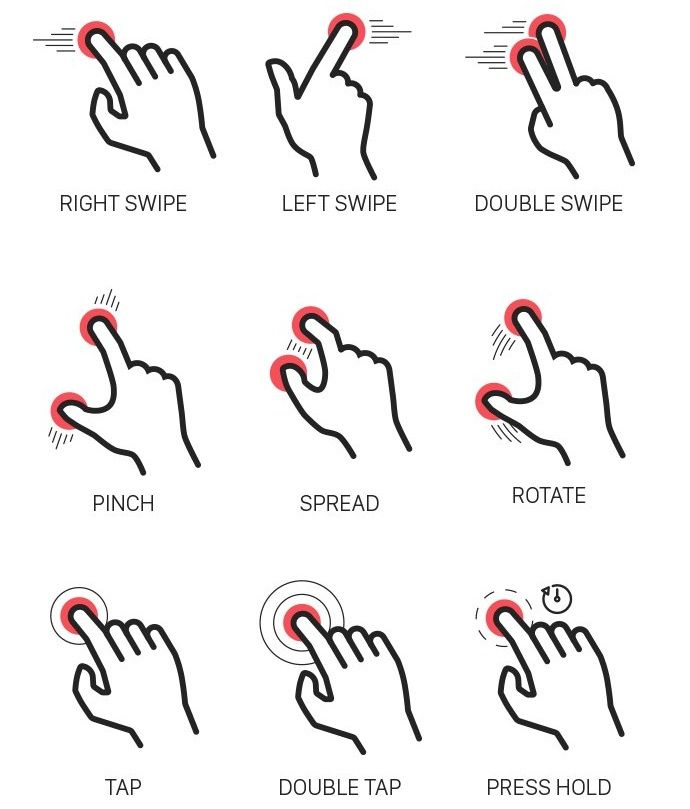 RIGHT SWIPE
LEFT SWIPE
DOUBLE SWIPE

PINCH
SPREAD
ROTATE

TAP
DOUBLE TAP
PRESS HOLD